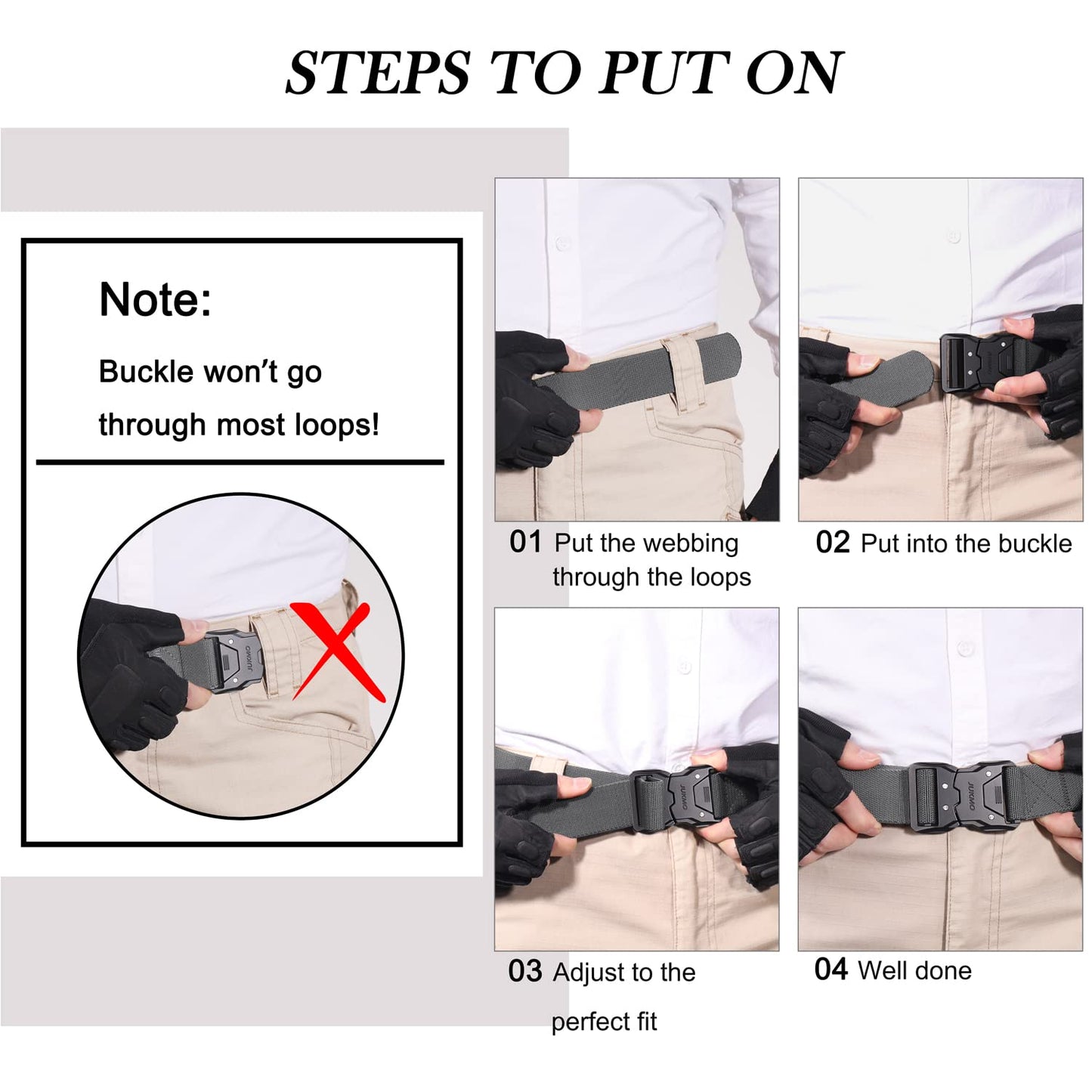 STEPS TO PUT ON

Note:

Buckle won't go through most loops!

JUKMO

01 Put the webbing through the loops

02 Put into the buckle

JUKMO

03 Adjust to the perfect fit

JUKMO

04 Well done